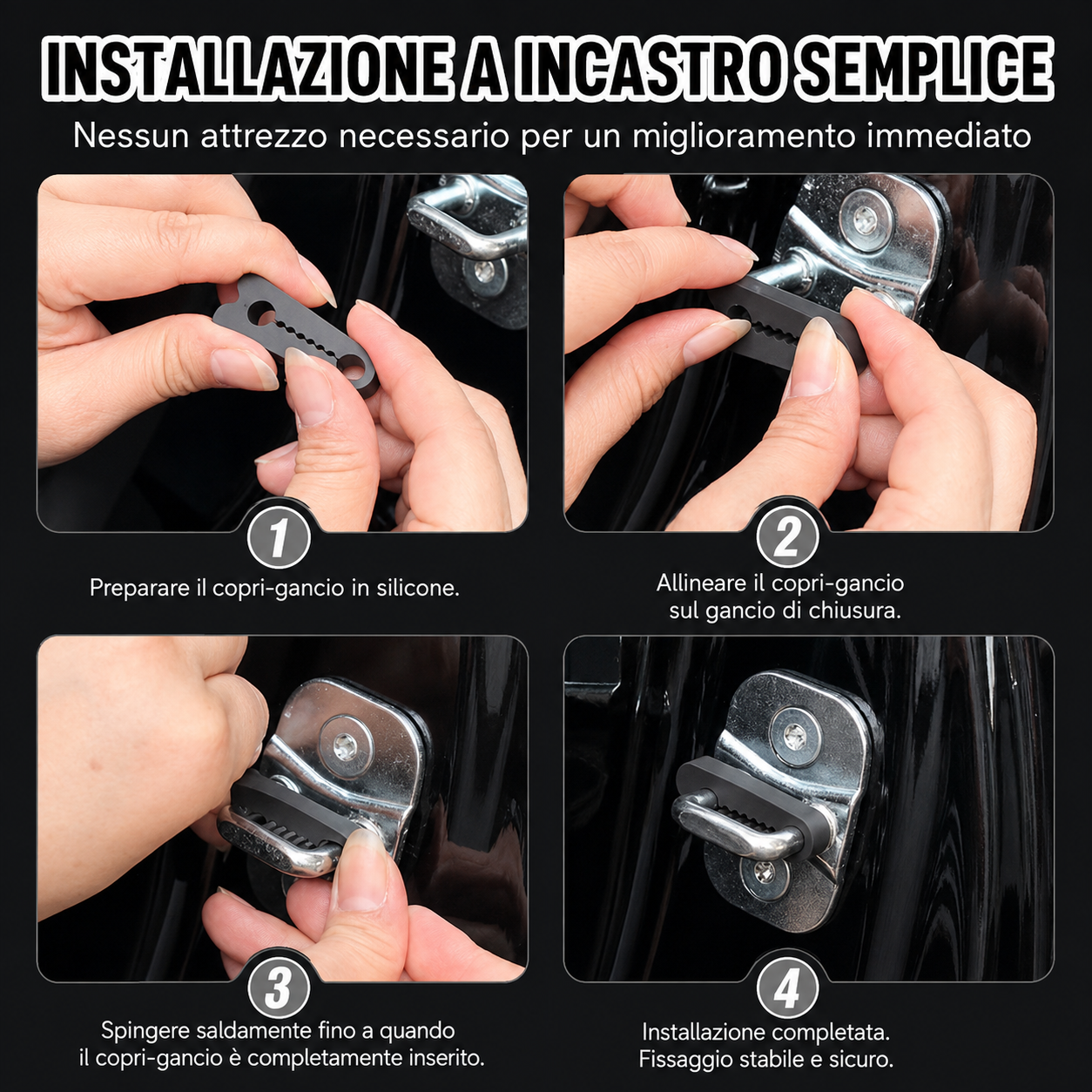 INSTALLAZIONE A INCASTRO SEMPLICE

Nessun attrezzo necessario per un miglioramento immediato

1

Preparare il copri-gancio in silicone.

2

Allineare il copri-gancio sul gancio di chiusura.

3

Spingere saldamente fino a quando il copri-gancio è completamente inserito.

4

Installazione completata. Fissaggio stabile e sicuro.