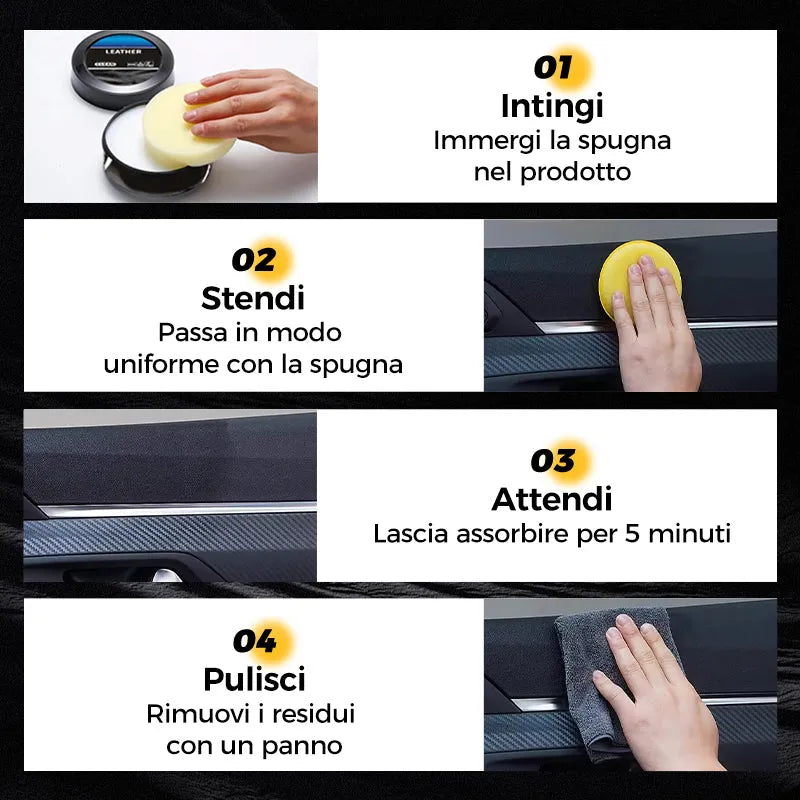 LEATHER

01
Intingi
Immergi la spugna nel prodotto

02
Stendi
Passa in modo uniforme con la spugna

03
Attendi
Lascia assorbire per 5 minuti

04
Pulisci
Rimuovi i residui con un panno